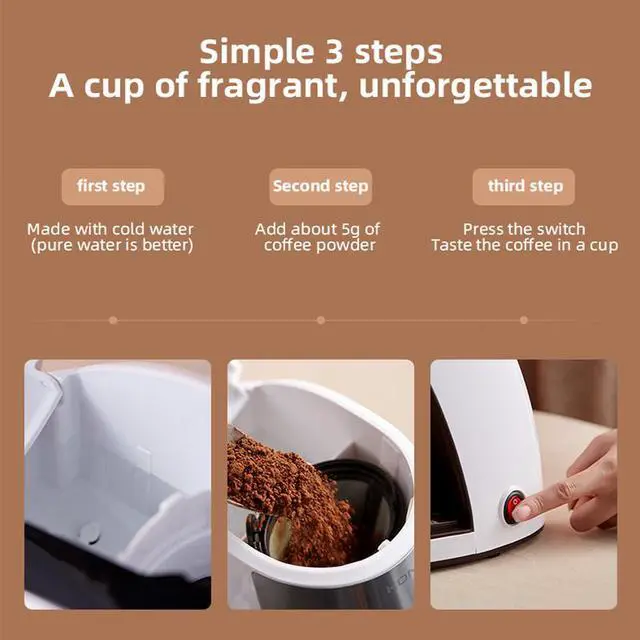 Simple 3 steps
A cup of fragrant, unforgettable

first step

Made with cold water
(pure water is better)

Second step

Add about 5g of
coffee powder

third step

Press the switch
Taste the coffee in a cup