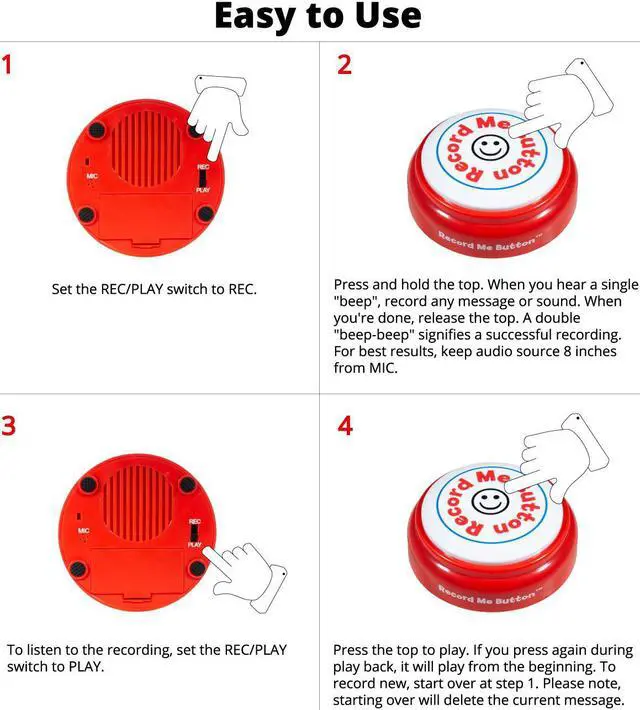 Easy to Use

1

MIC

REC

PLAY

Set the REC/PLAY switch to REC.

2

Record Me Button

Record Me Button™

Press and hold the top. When you hear a single "beep", record any message or sound. When you're done, release the top. A double "beep-beep" signifies a successful recording. For best results, keep audio source 8 inches from MIC.

3

MIC

REC

PLAY

To listen to the recording, set the REC/PLAY switch to PLAY.

4

Record Me Button

Record Me Button™

Press the top to play. If you press again during play back, it will play from the beginning. To record new, start over at step 1. Please note, starting over will delete the current message.