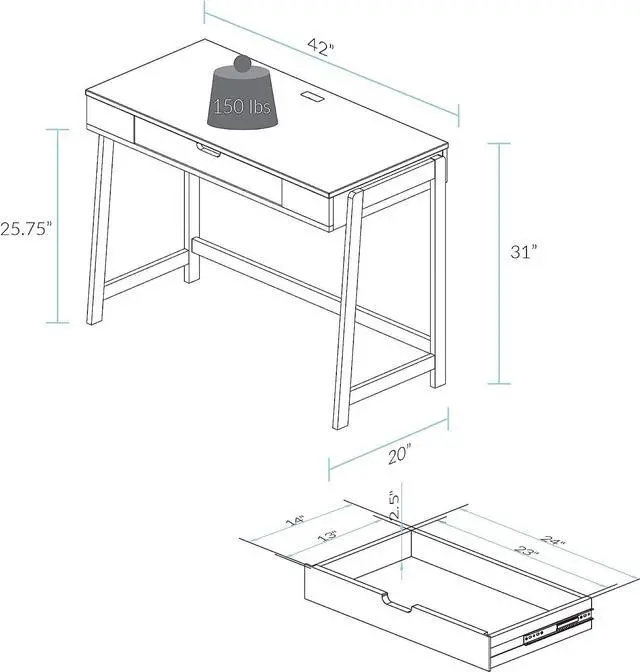 42"
150 lbs
25.75"
31"
20"
14"
13"
2.5"
24"
23"