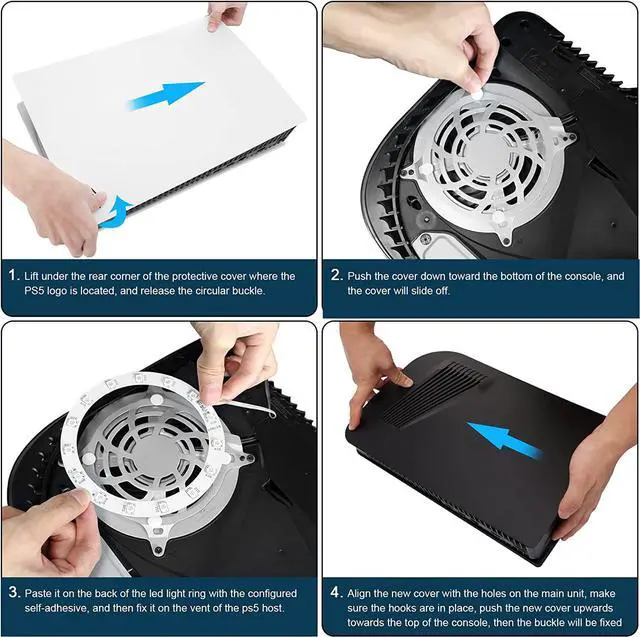 1. Lift under the rear corner of the protective cover where the PS5 logo is located, and release the circular buckle.

2. Push the cover down toward the bottom of the console, and the cover will slide off.

3. Paste it on the back of the led light ring with the configured self-adhesive, and then fix it on the vent of the ps5 host.

4. Align the new cover with the holes on the main unit, make sure the hooks are in place, push the new cover upwards towards the top of the console, then the buckle will be fixed