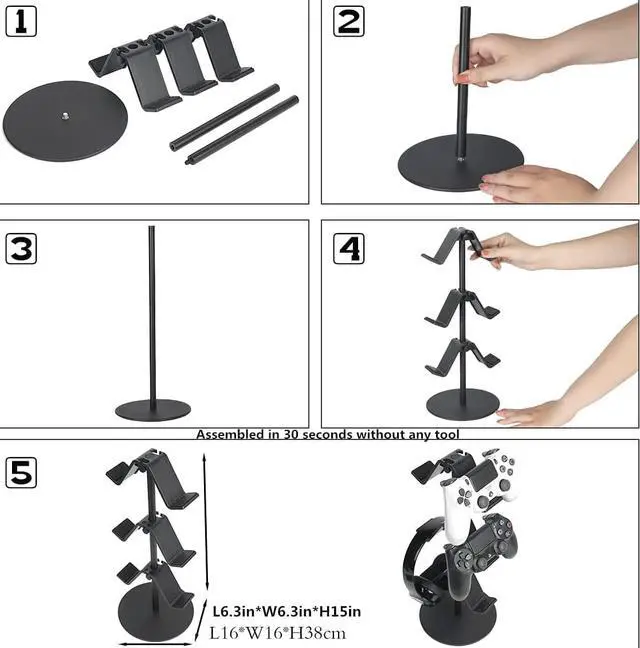 1

2

3

4

Assembled in 30 seconds without any tool

5

L6.3in*W6.3in*H15in
L16*W16*H38cm