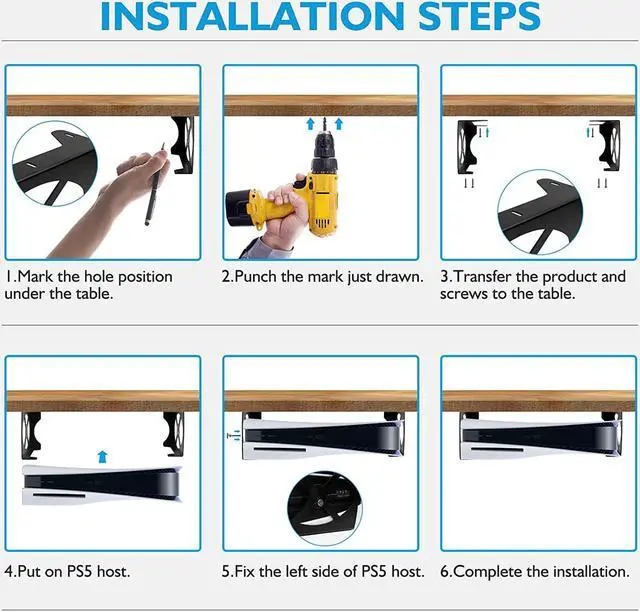 INSTALLATION STEPS

1.Mark the hole position under the table.

2.Punch the mark just drawn.

3.Transfer the product and screws to the table.

4.Put on PS5 host.

5.Fix the left side of PS5 host.

6.Complete the installation.