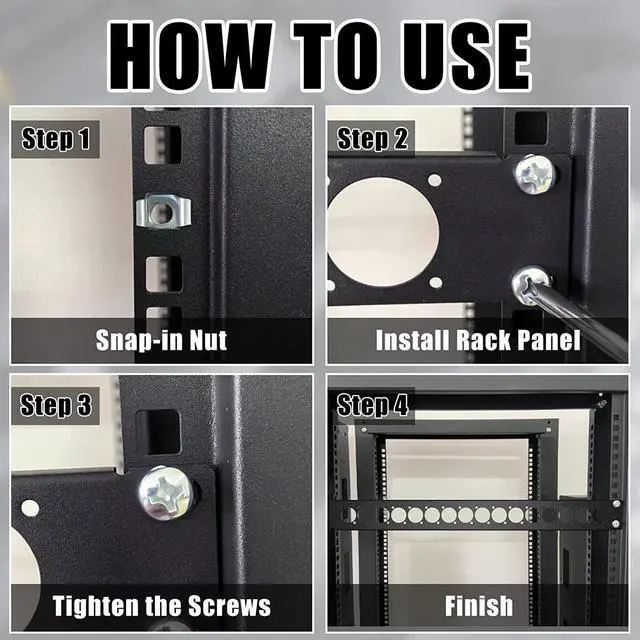 HOW TO USE

Step 1

Snap-in Nut

Step 2

Install Rack Panel

Step 3

Tighten the Screws

Step 4

Finish