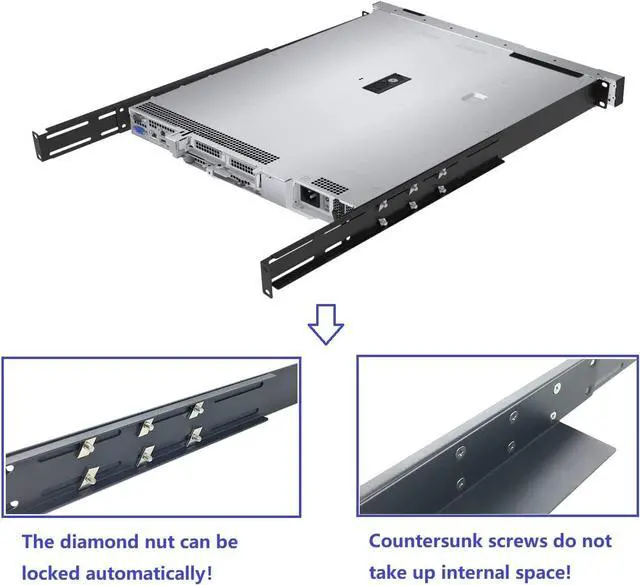 The diamond nut can be locked automatically!

Countersunk screws do not take up internal space!