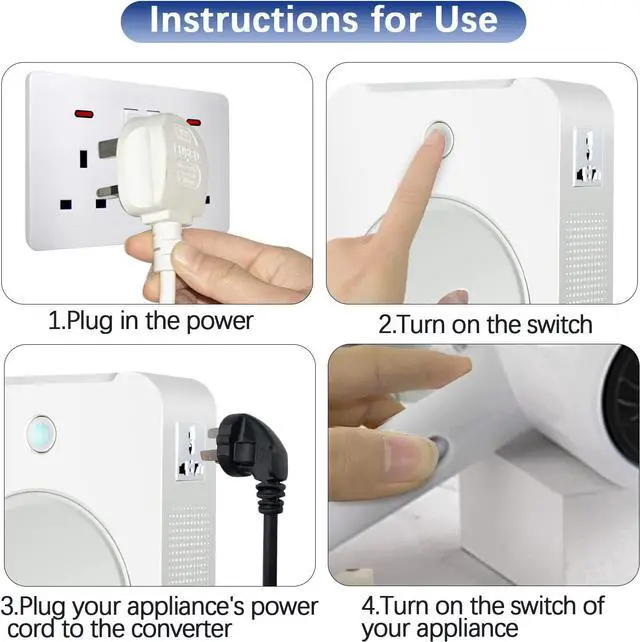 Instructions for Use

1.Plug in the power

2.Turn on the switch

3.Plug your appliance's power cord to the converter

4.Turn on the switch of your appliance