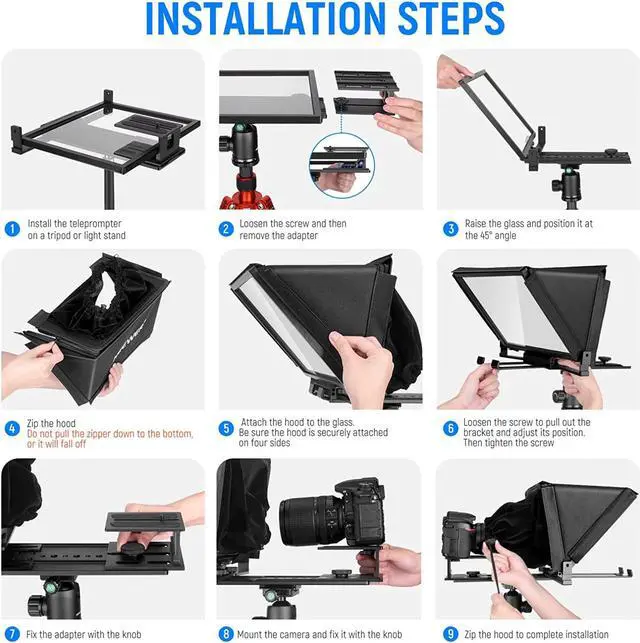 INSTALLATION STEPS

1 Install the teleprompter on a tripod or light stand

2 Loosen the screw and then remove the adapter

3 Raise the glass and position it at the 45° angle

4 Zip the hood
Do not pull the zipper down to the bottom, or it will fall off

5 Attach the hood to the glass. Be sure the hood is securely attached on four sides

6 Loosen the screw to pull out the bracket and adjust its position. Then tighten the screw

7 Fix the adapter with the knob

8 Mount the camera and fix it with the knob

9 Zip the hood to complete installation