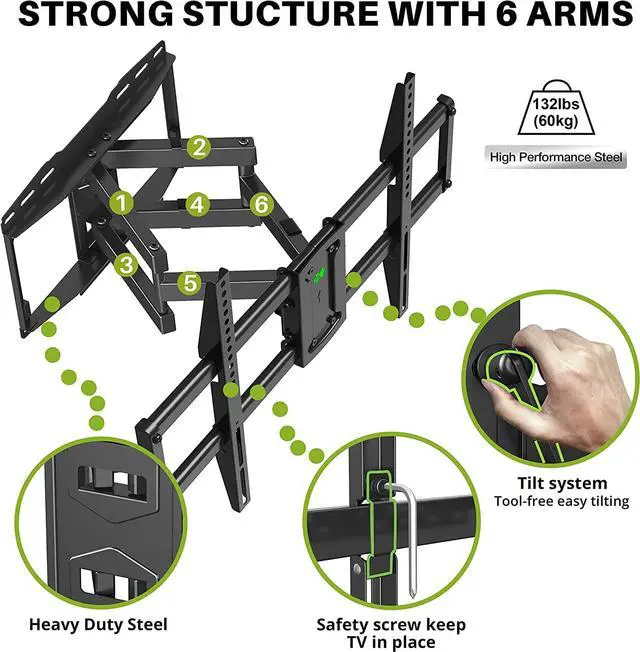 STRONG STUCTURE WITH 6 ARMS

132lbs
(60kg)

High Performance Steel

2

1

4

6

3

5

Tilt system
Tool-free easy tilting

Heavy Duty Steel

Safety screw keep TV in place