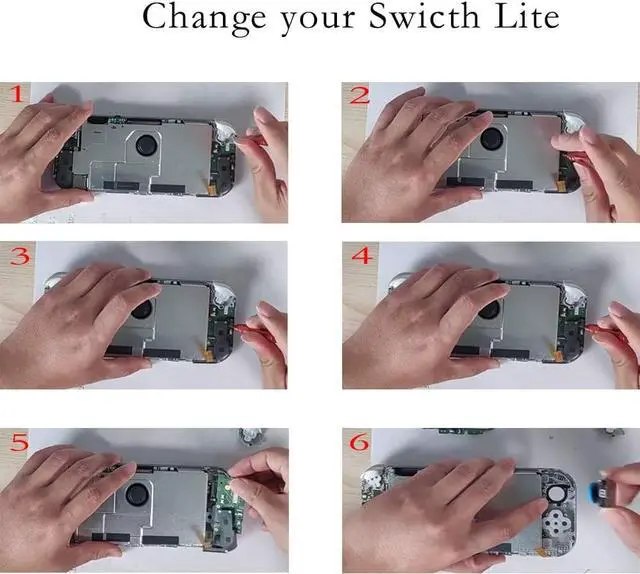 Change your Swicth Lite

1

2

3

4

5

6