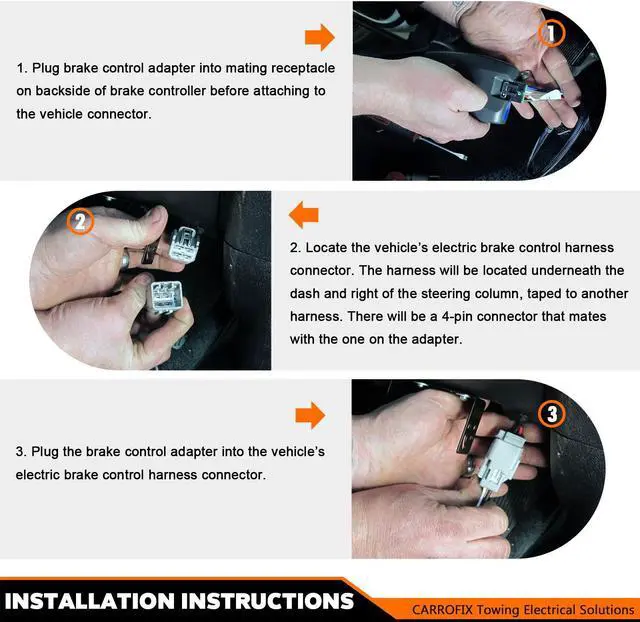 1. Plug brake control adapter into mating receptacle on backside of brake controller before attaching to the vehicle connector.

1

2

2. Locate the vehicle's electric brake control harness connector. The harness will be located underneath the dash and right of the steering column, taped to another harness. There will be a 4-pin connector that mates with the one on the adapter.

3. Plug the brake control adapter into the vehicle's electric brake control harness connector.

3

INSTALLATION INSTRUCTIONS

CARROFIX Towing Electrical Solutions