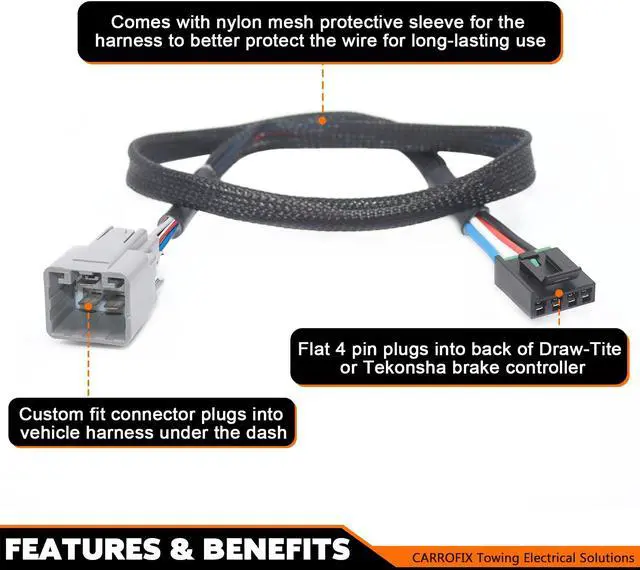 Comes with nylon mesh protective sleeve for the harness to better protect the wire for long-lasting use

Flat 4 pin plugs into back of Draw-Tite or Tekonsha brake controller

Custom fit connector plugs into vehicle harness under the dash

FEATURES & BENEFITS

CARROFIX Towing Electrical Solutions