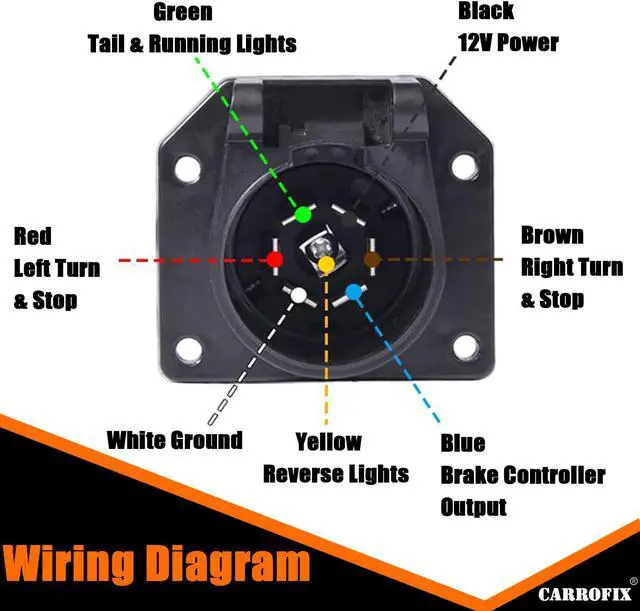 Green
Tail & Running Lights

Black
12V Power

Red
Left Turn
& Stop

Brown
Right Turn
& Stop

White Ground

Yellow
Reverse Lights

Blue
Brake Controller
Output

Wiring Diagram

CARROFIX®