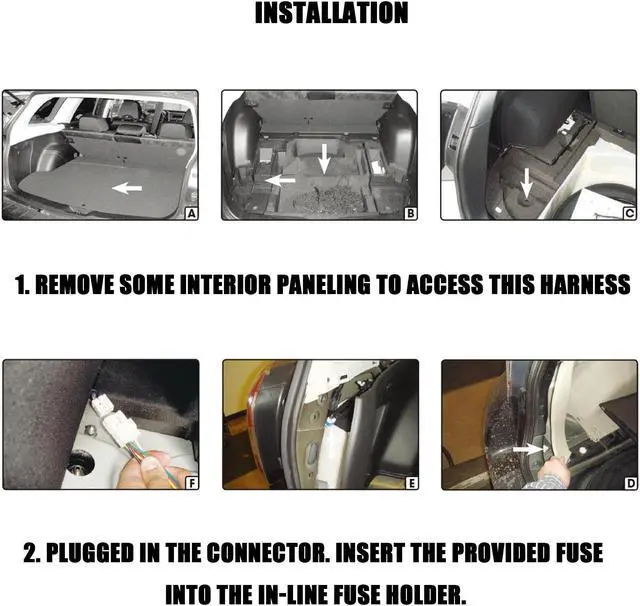 INSTALLATION

A

B

C

1. REMOVE SOME INTERIOR PANELING TO ACCESS THIS HARNESS

F

E

D

2. PLUGGED IN THE CONNECTOR. INSERT THE PROVIDED FUSE INTO THE IN-LINE FUSE HOLDER.