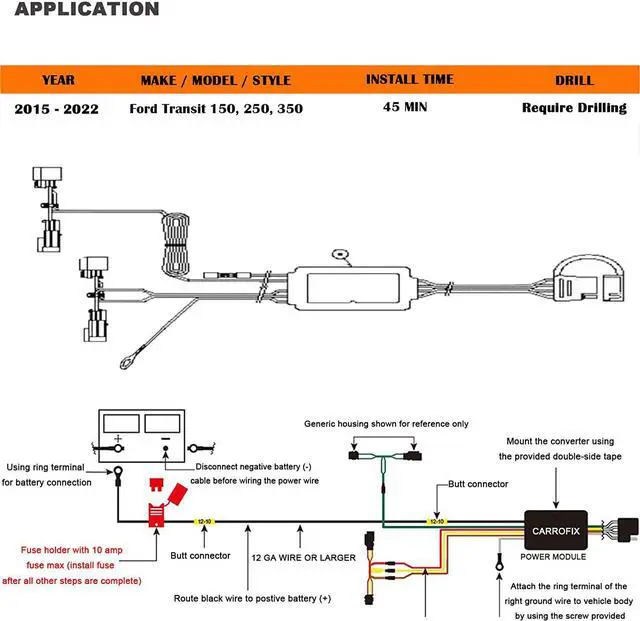 APPLICATION

| YEAR | MAKE / MODEL / STYLE | INSTALL TIME | DRILL |
|---|---|---|---|
| 2015 - 2022 | Ford Transit 150, 250, 350 | 45 MIN | Require Drilling |

+
−

Using ring terminal for battery connection

Disconnect negative battery (-) cable before wiring the power wire

Generic housing shown for reference only

Mount the converter using the provided double-side tape

Butt connector

12-10

12-10

CARROFIX

POWER MODULE

Fuse holder with 10 amp fuse max (install fuse after all other steps are complete)

Butt connector

12 GA WIRE OR LARGER

Route black wire to postive battery (+)

Attach the ring terminal of the right ground wire to vehicle body by using the screw provided