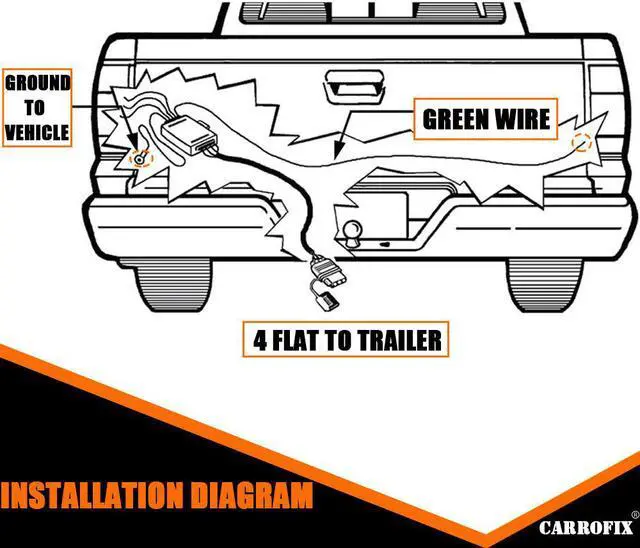 GROUND TO VEHICLE

GREEN WIRE

4 FLAT TO TRAILER

INSTALLATION DIAGRAM

CARROFIX®