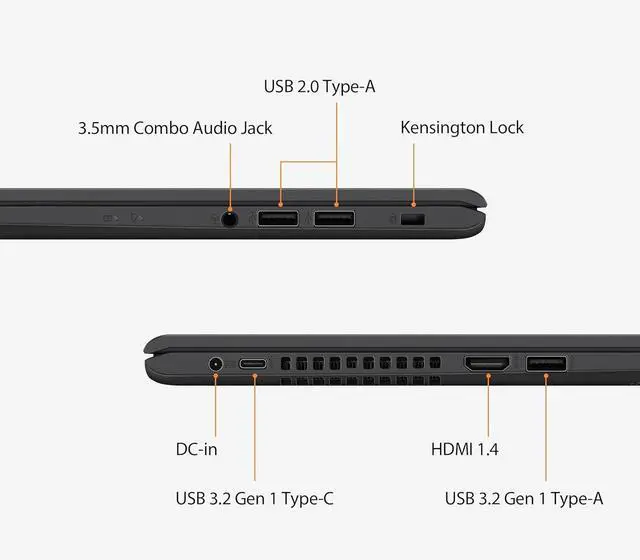 USB 2.0 Type-A

3.5mm Combo Audio Jack

Kensington Lock

DC-in

HDMI 1.4

USB 3.2 Gen 1 Type-C

USB 3.2 Gen 1 Type-A