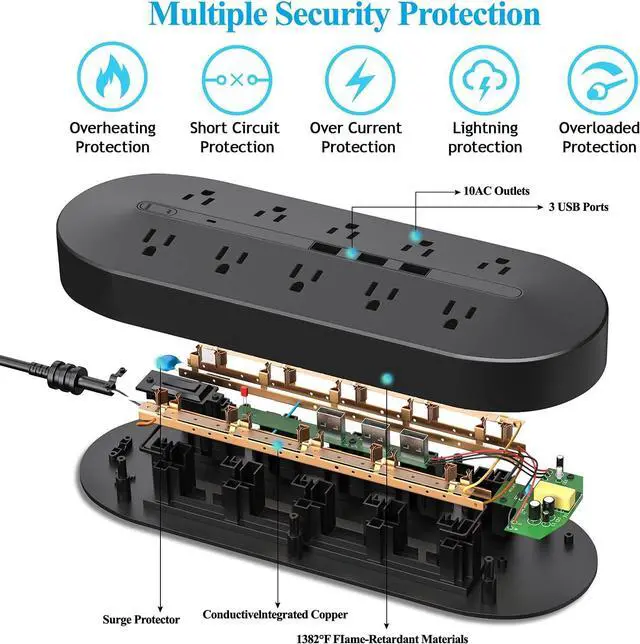 Multiple Security Protection

Overheating Protection

Short Circuit Protection

Over Current Protection

Lightning protection

Overloaded Protection

10AC Outlets

3 USB Ports

Surge Protector

ConductiveIntegrated Copper

1382°F Flame-Retardant Materials