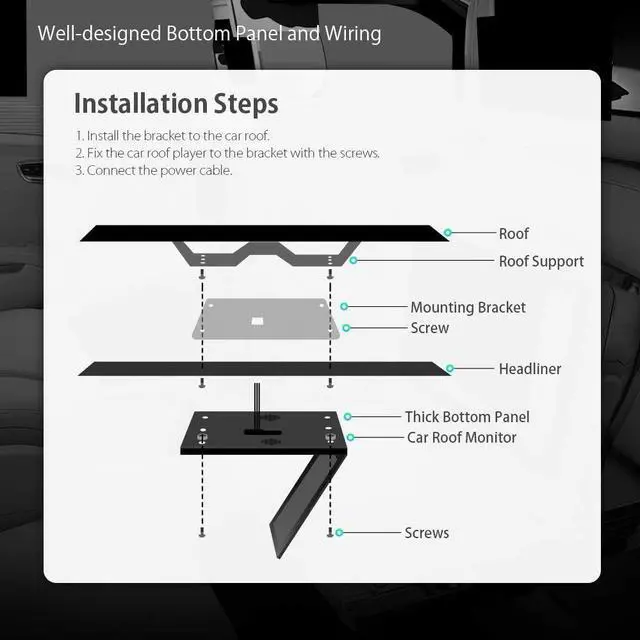 Well-designed Bottom Panel and Wiring

Installation Steps

1. Install the bracket to the car roof.
2. Fix the car roof player to the bracket with the screws.
3. Connect the power cable.

Roof
Roof Support
Mounting Bracket
Screw
Headliner
Thick Bottom Panel
Car Roof Monitor
Screws