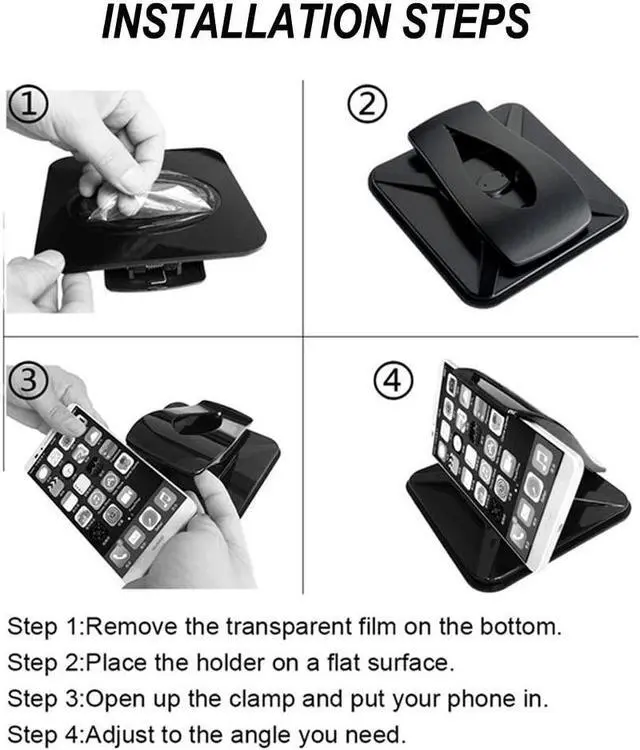 INSTALLATION STEPS

①

②

③

④

Step 1:Remove the transparent film on the bottom.
Step 2:Place the holder on a flat surface.
Step 3:Open up the clamp and put your phone in.
Step 4:Adjust to the angle you need.