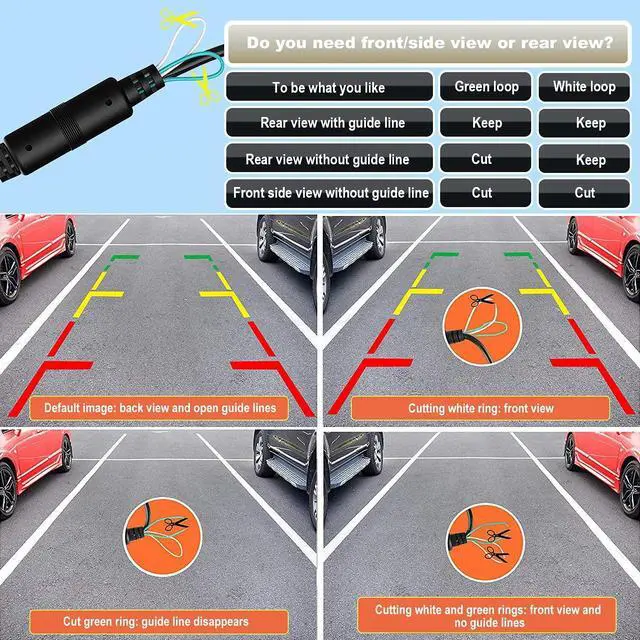 Do you need front/side view or rear view?

| To be what you like | Green loop | White loop |
|---|---|---|
| Rear view with guide line | Keep | Keep |
| Rear view without guide line | Cut | Keep |
| Front side view without guide line | Cut | Cut |

Default image: back view and open guide lines

Cutting white ring: front view

Cut green ring: guide line disappears

Cutting white and green rings: front view and no guide lines