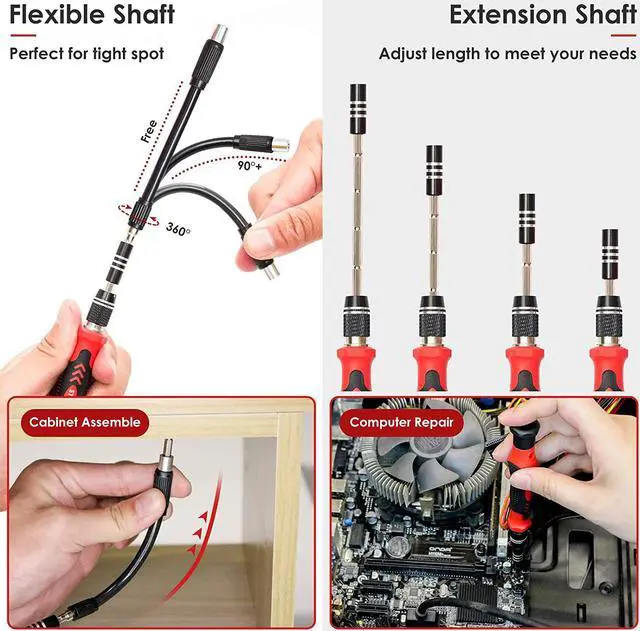 Flexible Shaft

Perfect for tight spot

Free

90°+

360°

Extension Shaft

Adjust length to meet your needs

Cabinet Assemble

Computer Repair