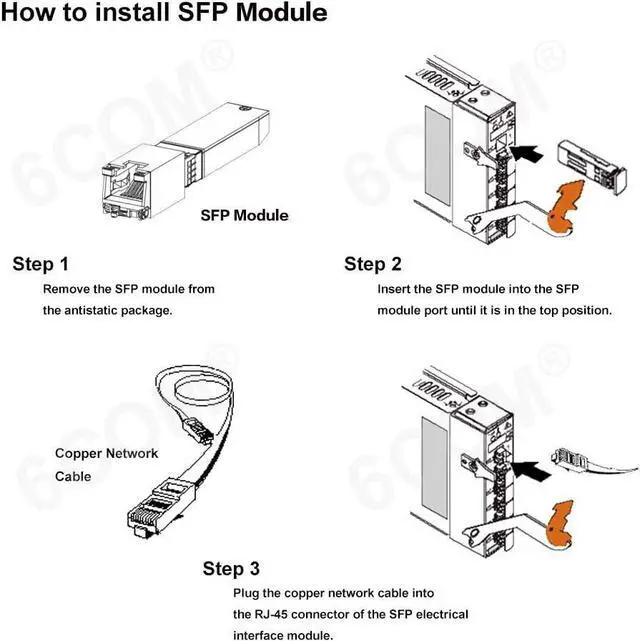 How to install SFP Module

6COM®

SFP Module

Step 1
Remove the SFP module from the antistatic package.

6COM®

Step 2
Insert the SFP module into the SFP module port until it is in the top position.

6COM®

Copper Network Cable

6COM®

Step 3
Plug the copper network cable into the RJ-45 connector of the SFP electrical interface module.