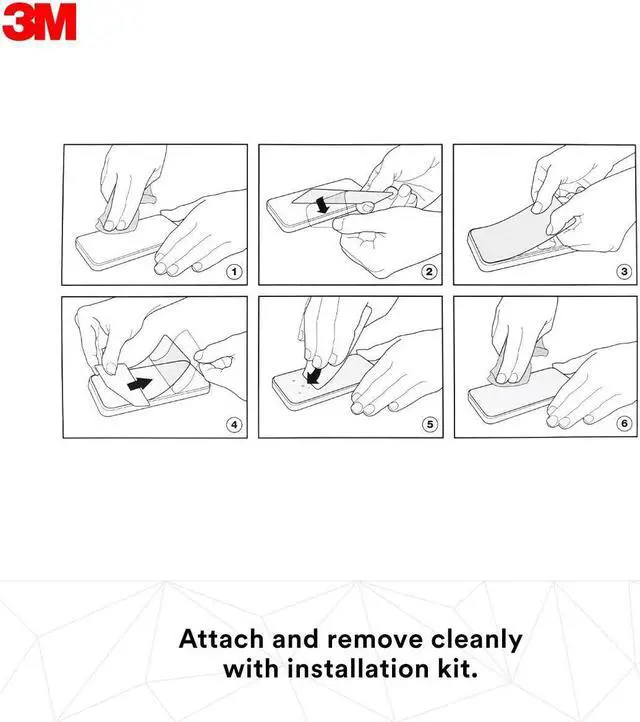 3M

1

2

3

4

5

6

Attach and remove cleanly with installation kit.