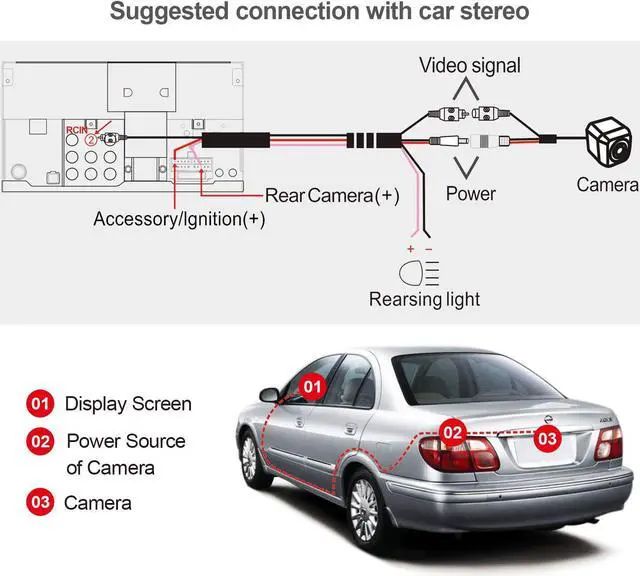 Suggested connection with car stereo

RCIN

2

Video signal

Power

Camera

Rear Camera(+)

Accessory/Ignition(+)

+ −

Rearsing light

01 Display Screen

02 Power Source of Camera

03 Camera

01

02

03