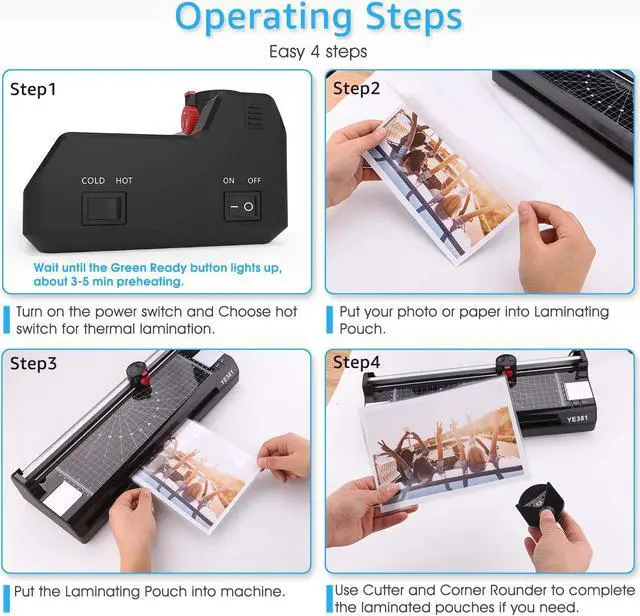 Operating Steps

Easy 4 steps

Step1

COLD HOT

ON OFF

Wait until the Green Ready button lights up, about 3-5 min preheating.

Turn on the power switch and Choose hot switch for thermal lamination.

Step2

Put your photo or paper into Laminating Pouch.

Step3

YE381

Put the Laminating Pouch into machine.

Step4

YE381

Use Cutter and Corner Rounder to complete the laminated pouches if you need.