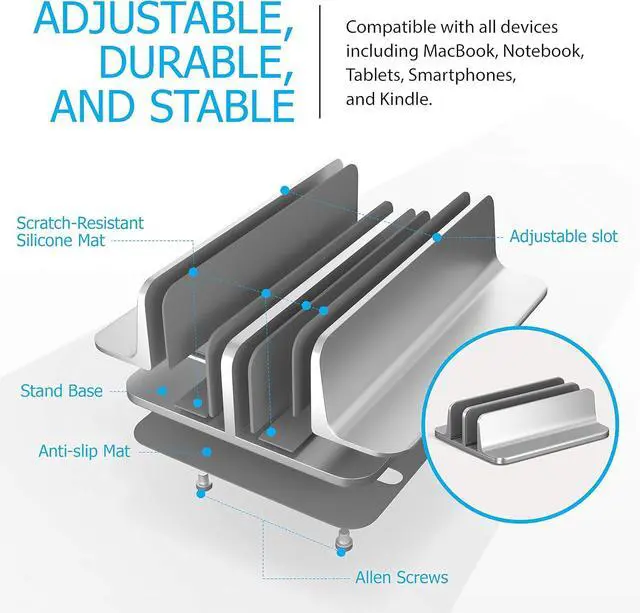 ADJUSTABLE, DURABLE, AND STABLE

Compatible with all devices including MacBook, Notebook, Tablets, Smartphones, and Kindle.

Scratch-Resistant Silicone Mat

Adjustable slot

Stand Base

Anti-slip Mat

Allen Screws