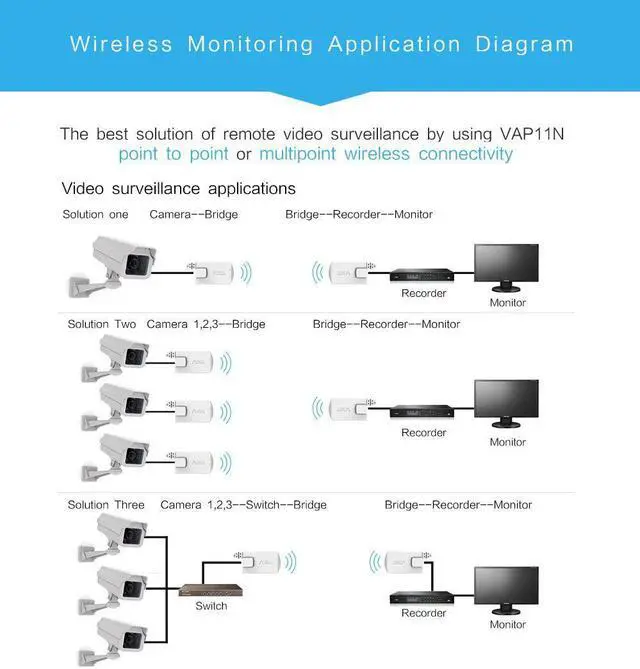 Wireless Monitoring Application Diagram

The best solution of remote video surveillance by using VAP11N point to point or multipoint wireless connectivity

Video surveillance applications

Solution one Camera--Bridge Bridge--Recorder--Monitor

Recorder

Monitor

Solution Two Camera 1,2,3--Bridge Bridge--Recorder--Monitor

Recorder

Monitor

Solution Three Camera 1,2,3--Switch--Bridge Bridge--Recorder--Monitor

Switch

Recorder

Monitor