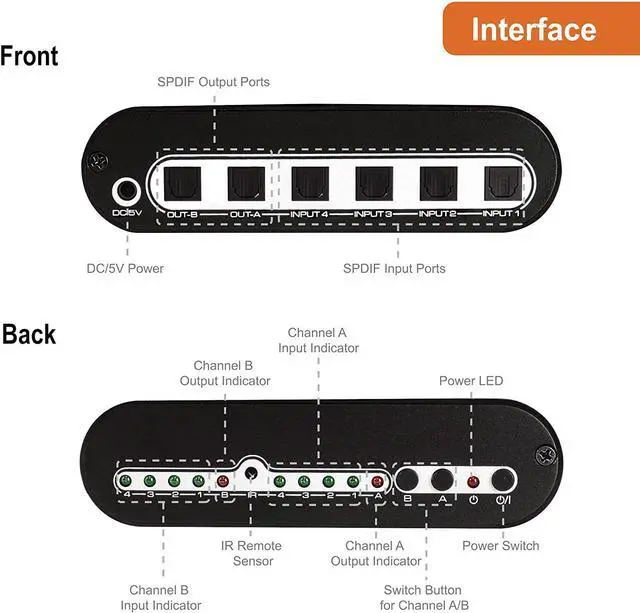 Interface

Front

SPDIF Output Ports

DC/5V

OUT-B

OUT-A

INPUT 4

INPUT 3

INPUT 2

INPUT 1

DC/5V Power

SPDIF Input Ports

Back

Channel A Input Indicator

Channel B Output Indicator

Power LED

4 3 2 1 B IR 4 3 2 1 A B A

IR Remote Sensor

Channel A Output Indicator

Power Switch

Channel B Input Indicator

Switch Button for Channel A/B