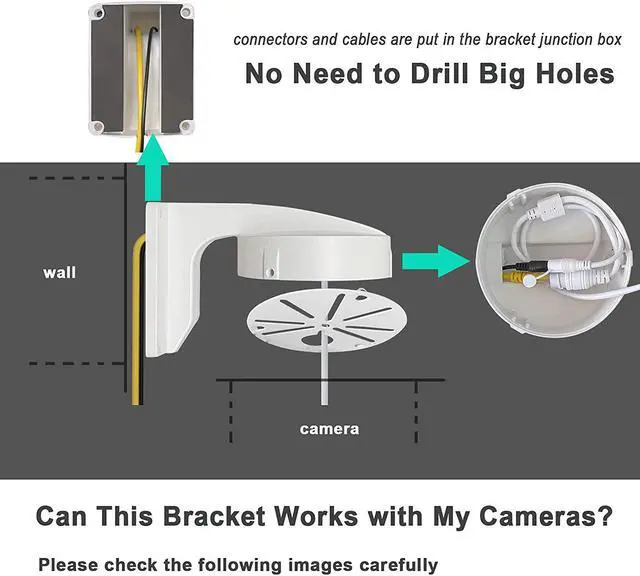 connectors and cables are put in the bracket junction box

No Need to Drill Big Holes

wall

camera

Can This Bracket Works with My Cameras?

Please check the following images carefully