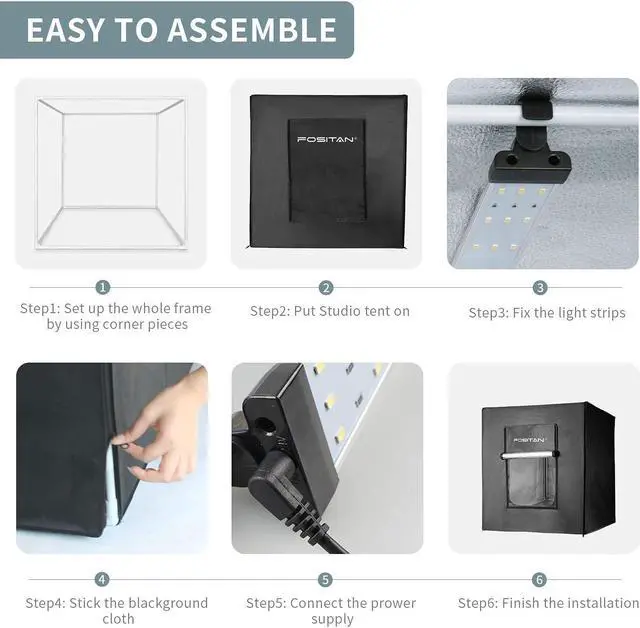 EASY TO ASSEMBLE

FOSITAN

1

Step1: Set up the whole frame by using corner pieces

2

Step2: Put Studio tent on

3

Step3: Fix the light strips

FOSITAN

4

Step4: Stick the blackground cloth

5

Step5: Connect the prower supply

6

Step6: Finish the installation