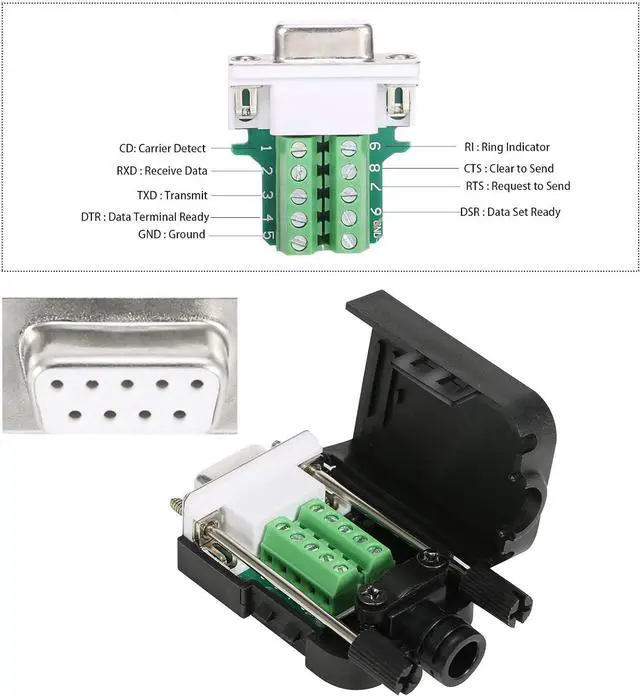 CD: Carrier Detect
RXD : Receive Data
TXD : Transmit
DTR : Data Terminal Ready
GND : Ground

1
2
3
4
5

6
8
7
9
GND

RI : Ring Indicator
CTS : Clear to Send
RTS : Request to Send
DSR : Data Set Ready