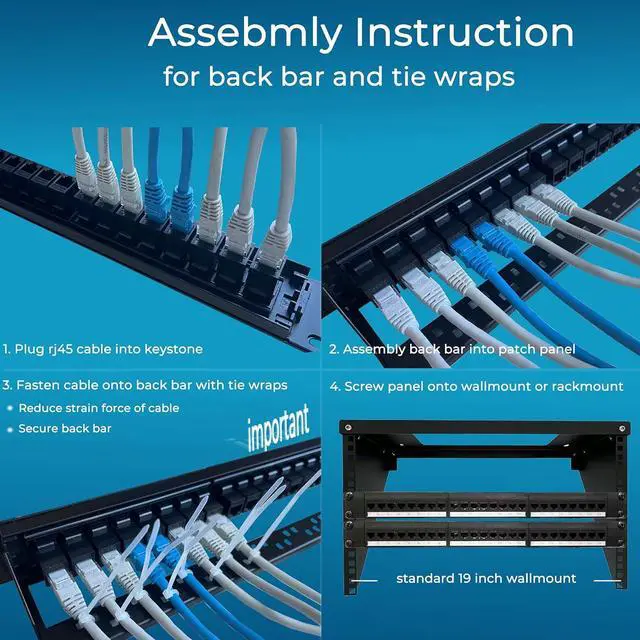 Assebmly Instruction
for back bar and tie wraps

1. Plug rj45 cable into keystone

2. Assembly back bar into patch panel

3. Fasten cable onto back bar with tie wraps

• Reduce strain force of cable

• Secure back bar

important

4. Screw panel onto wallmount or rackmount

standard 19 inch wallmount