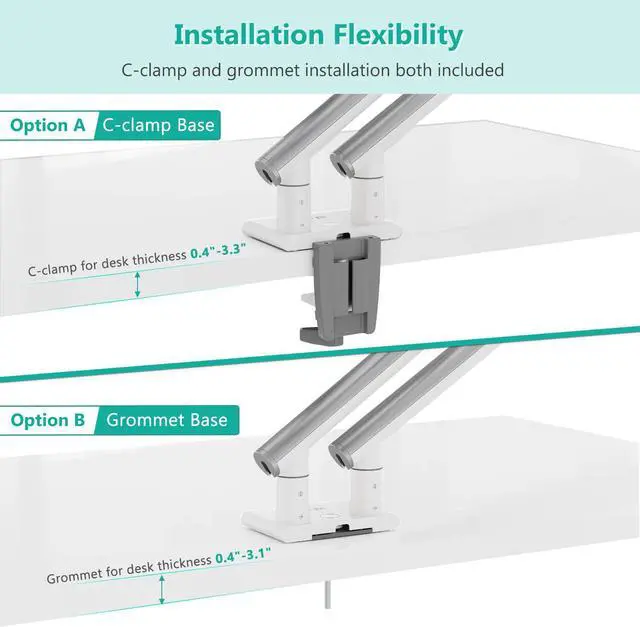 Installation Flexibility

C-clamp and grommet installation both included

Option A C-clamp Base

C-clamp for desk thickness 0.4"-3.3"

Option B Grommet Base

Grommet for desk thickness 0.4"-3.1"