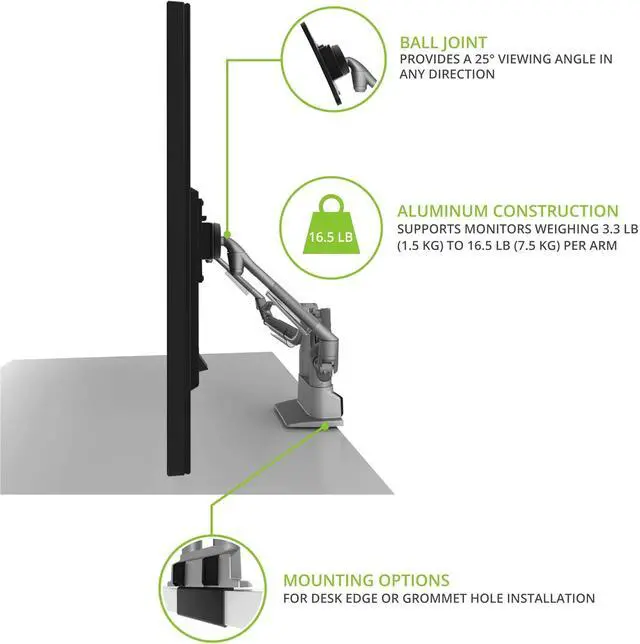 BALL JOINT
PROVIDES A 25° VIEWING ANGLE IN ANY DIRECTION

16.5 LB

ALUMINUM CONSTRUCTION
SUPPORTS MONITORS WEIGHING 3.3 LB (1.5 KG) TO 16.5 LB (7.5 KG) PER ARM

MOUNTING OPTIONS
FOR DESK EDGE OR GROMMET HOLE INSTALLATION