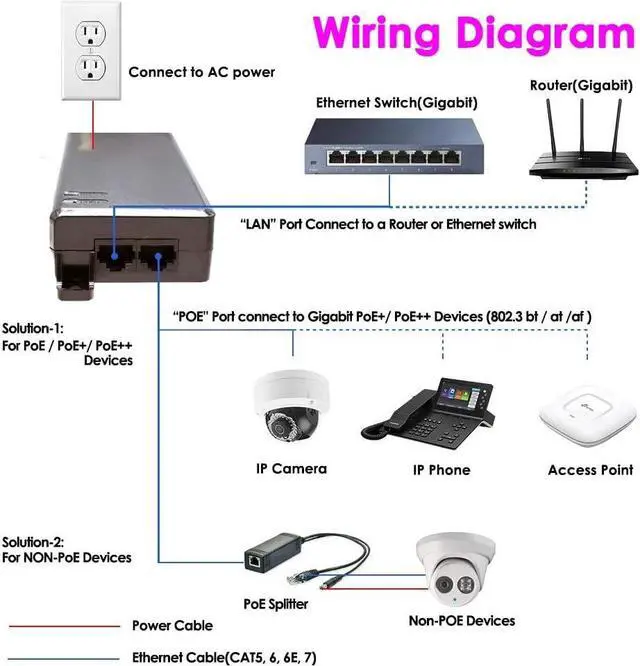 Wiring Diagram

Connect to AC power

Ethernet Switch(Gigabit)

Router(Gigabit)

"LAN" Port Connect to a Router or Ethernet switch

"POE" Port connect to Gigabit PoE+/ PoE++ Devices (802.3 bt / at /af )

Solution-1:
For PoE / PoE+/ PoE++ Devices

IP Camera

IP Phone

Access Point

Solution-2:
For NON-PoE Devices

PoE Splitter

Non-POE Devices

Power Cable

Ethernet Cable(CAT5, 6, 6E, 7)