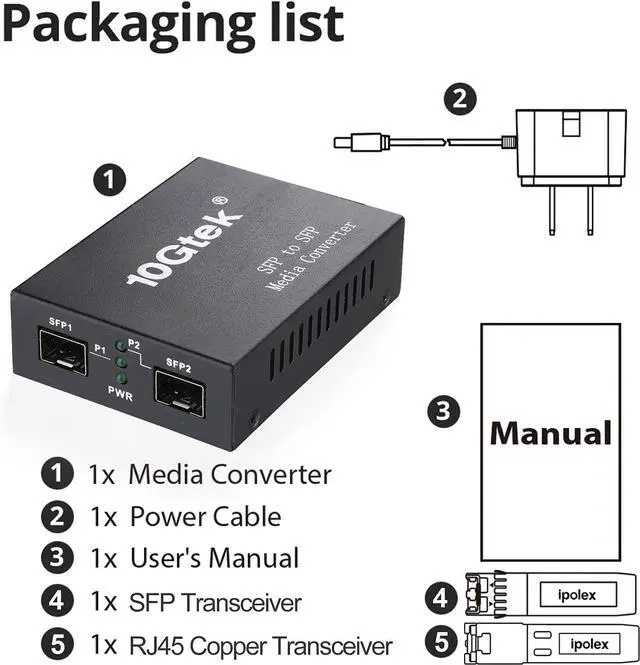 Packaging list

2

1

10Gtek®

SFP to SFP
Media Converter

SFP1
P1
P2
SFP2
PWR

3

Manual

1 1x Media Converter
2 1x Power Cable
3 1x User's Manual
4 1x SFP Transceiver
5 1x RJ45 Copper Transceiver

4 ipolex
5 ipolex