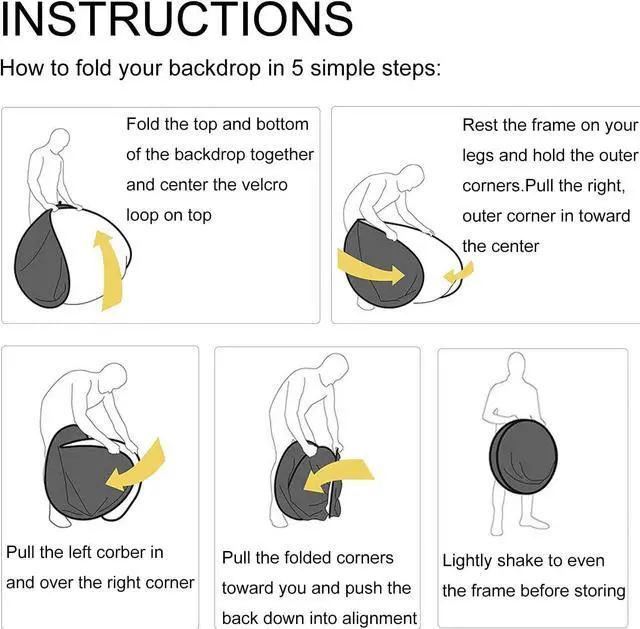 INSTRUCTIONS

How to fold your backdrop in 5 simple steps:

Fold the top and bottom of the backdrop together and center the velcro loop on top

Rest the frame on your legs and hold the outer corners.Pull the right, outer corner in toward the center

Pull the left corber in and over the right corner

Pull the folded corners toward you and push the back down into alignment

Lightly shake to even the frame before storing