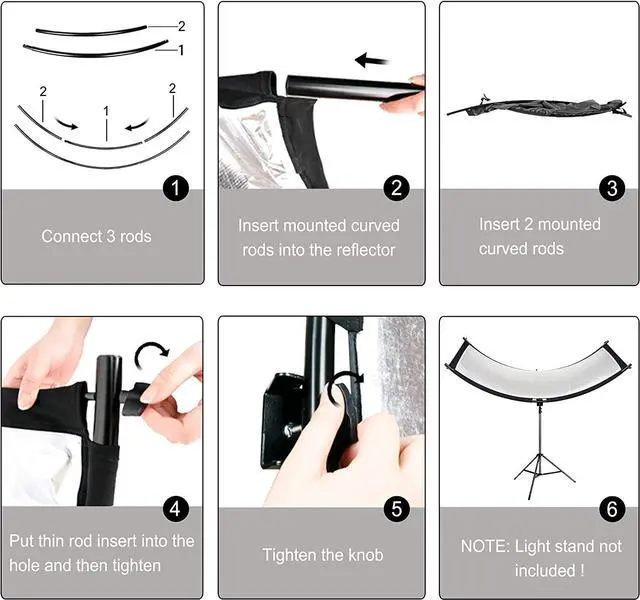 2
1
2
1
2
1
Connect 3 rods

2
Insert mounted curved rods into the reflector

3
Insert 2 mounted curved rods

4
Put thin rod insert into the hole and then tighten

5
Tighten the knob

6
NOTE: Light stand not included !