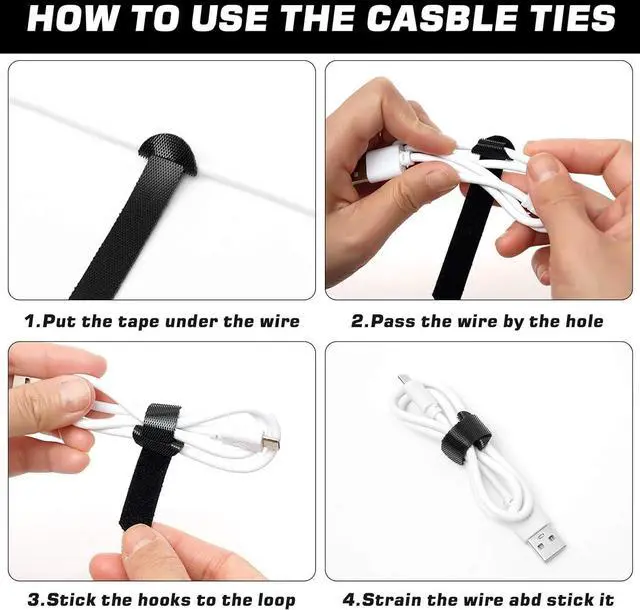 HOW TO USE THE CASBLE TIES

1.Put the tape under the wire

2.Pass the wire by the hole

3.Stick the hooks to the loop

4.Strain the wire abd stick it