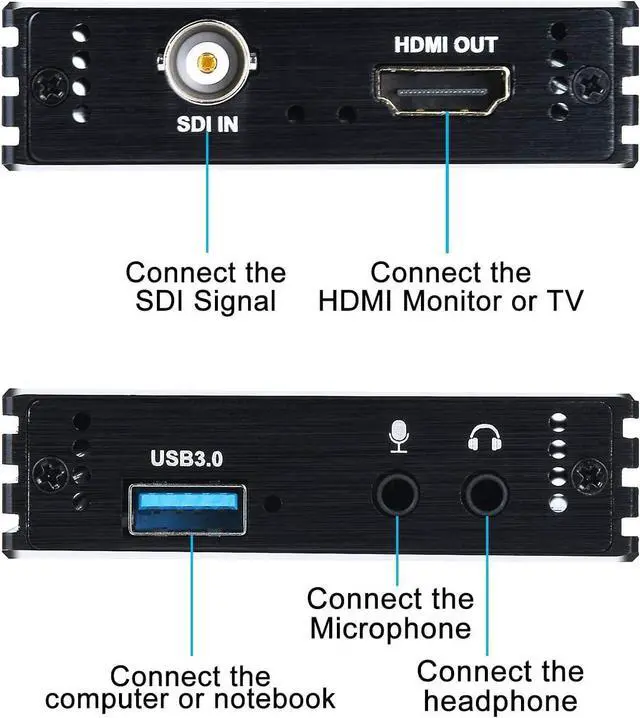 SDI IN

HDMI OUT

Connect the SDI Signal

Connect the HDMI Monitor or TV

USB3.0

Connect the Microphone

Connect the computer or notebook

Connect the headphone