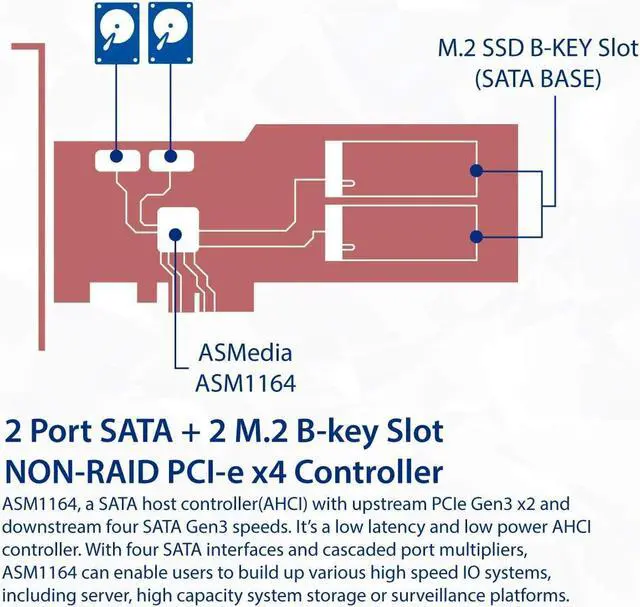 M.2 SSD B-KEY Slot (SATA BASE)

ASMedia ASM1164

2 Port SATA + 2 M.2 B-key Slot NON-RAID PCI-e x4 Controller

ASM1164, a SATA host controller(AHCI) with upstream PCIe Gen3 x2 and downstream four SATA Gen3 speeds. It's a low latency and low power AHCI controller. With four SATA interfaces and cascaded port multipliers, ASM1164 can enable users to build up various high speed IO systems, including server, high capacity system storage or surveillance platforms.