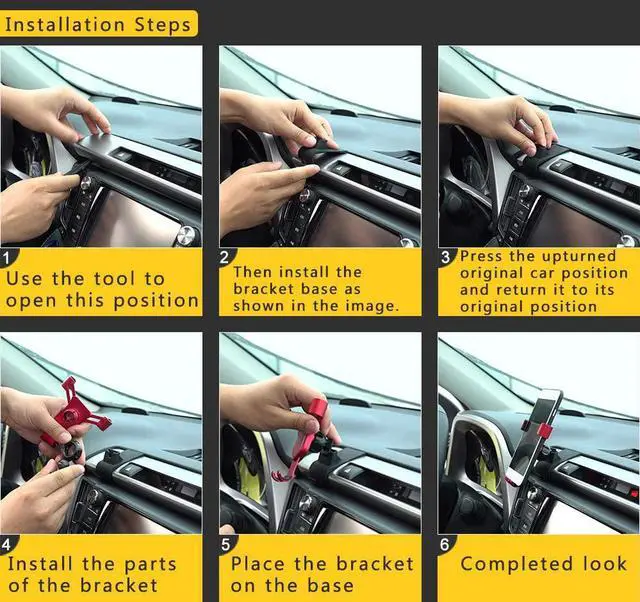 Installation Steps

1
Use the tool to open this position

2
Then install the bracket base as shown in the image.

3
Press the upturned original car position and return it to its original position

4
Install the parts of the bracket

5
Place the bracket on the base

6
Completed look