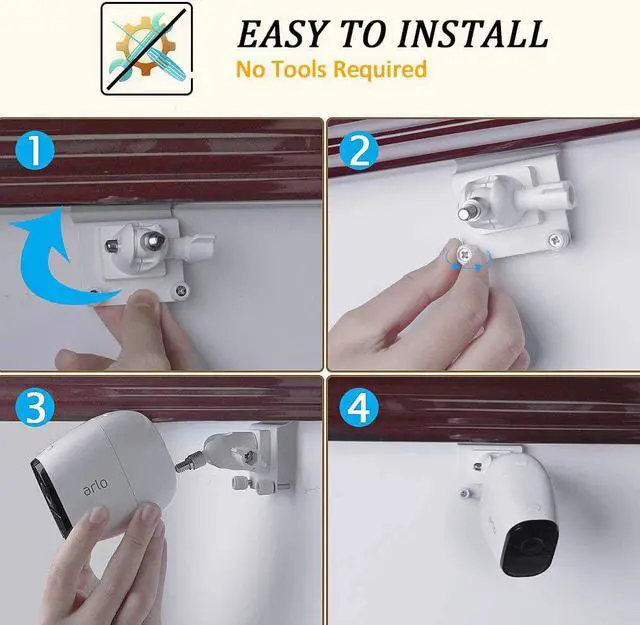 EASY TO INSTALL
No Tools Required

1

2

3

arlo

4