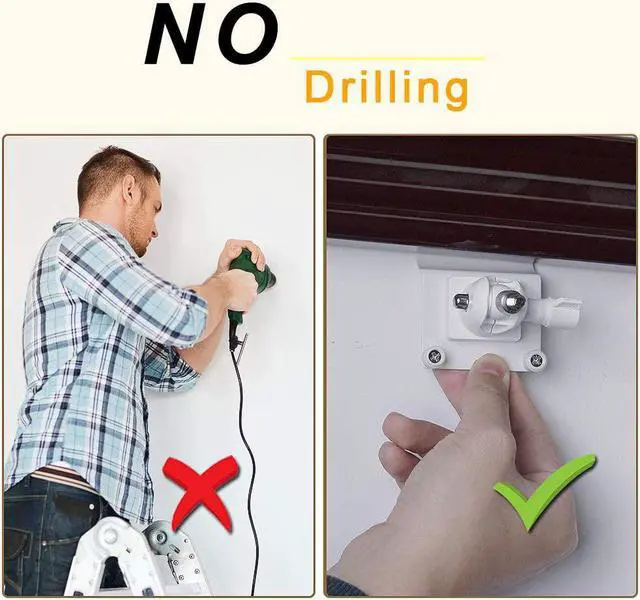 NO
Drilling