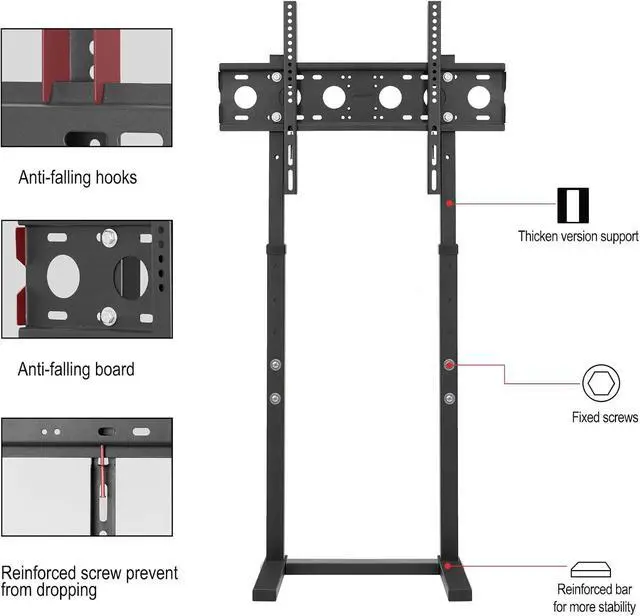 Anti-falling hooks

Anti-falling board

Reinforced screw prevent from dropping

Thicken version support

Fixed screws

Reinforced bar for more stability