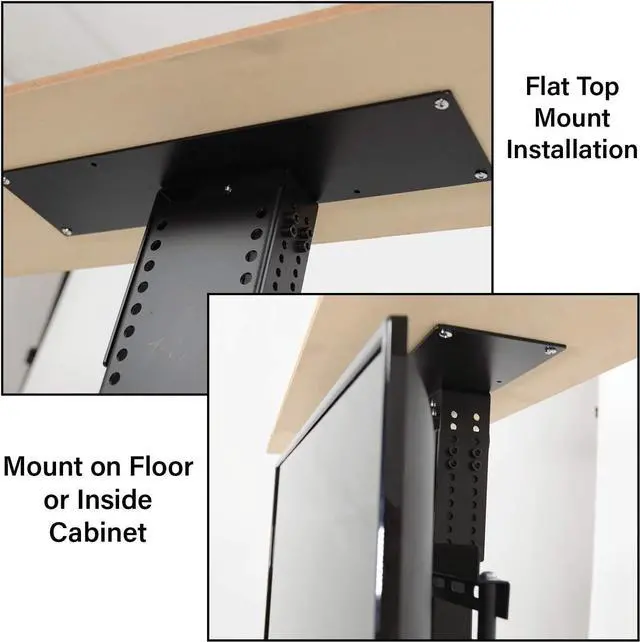 Flat Top Mount Installation

Mount on Floor or Inside Cabinet