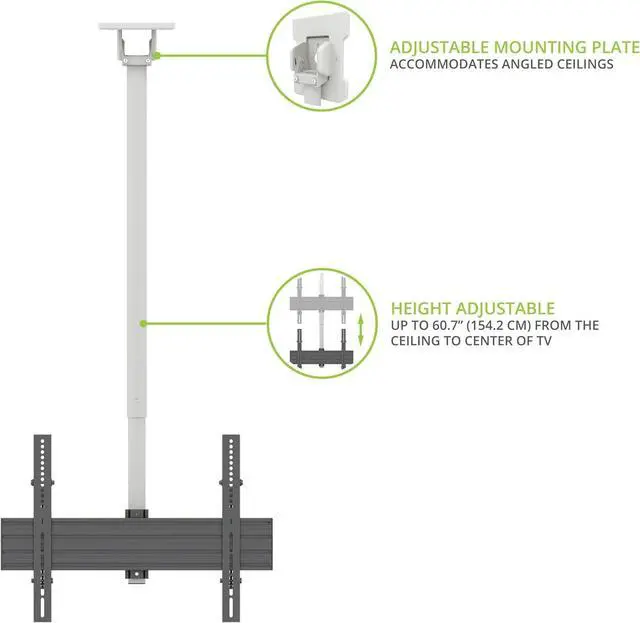 ADJUSTABLE MOUNTING PLATE
ACCOMMODATES ANGLED CEILINGS

HEIGHT ADJUSTABLE
UP TO 60.7" (154.2 CM) FROM THE CEILING TO CENTER OF TV